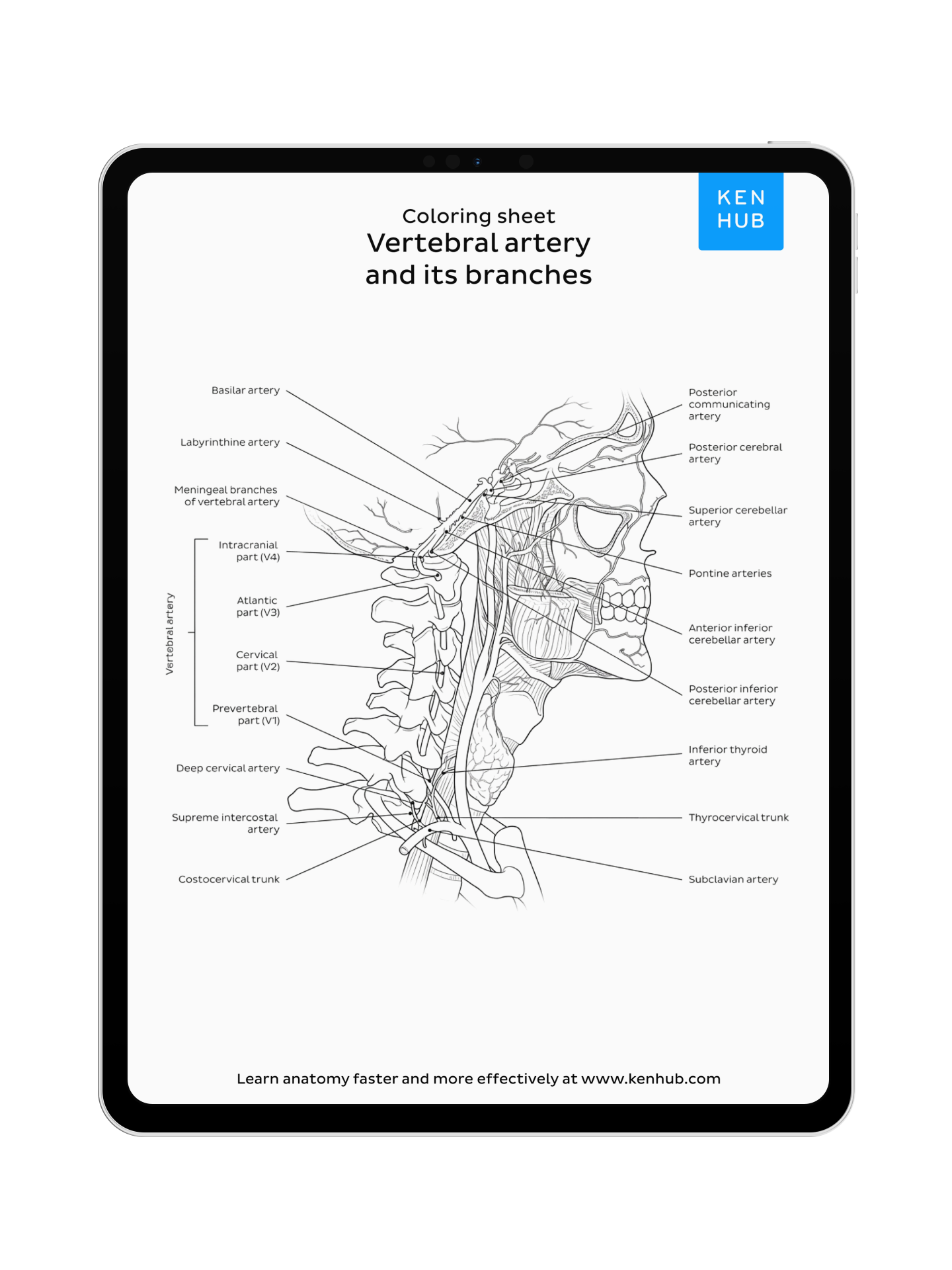 KEN HUB

Coloring sheet
Vertebral artery and its branches

Basilar artery

Labyrinthine artery

Meningeal branches of vertebral artery

Vertebral artery

Intracranial part (V4)

Atlantic part (V3)

Cervical part (V2)

Prevertebral part (V1)

Deep cervical artery

Supreme intercostal artery

Costocervical trunk

Posterior communicating artery

Posterior cerebral artery

Superior cerebellar artery

Pontine arteries

Anterior inferior cerebellar artery

Posterior inferior cerebellar artery

Inferior thyroid artery

Thyrocervical trunk

Subclavian artery

Learn anatomy faster and more effectively at www.kenhub.com